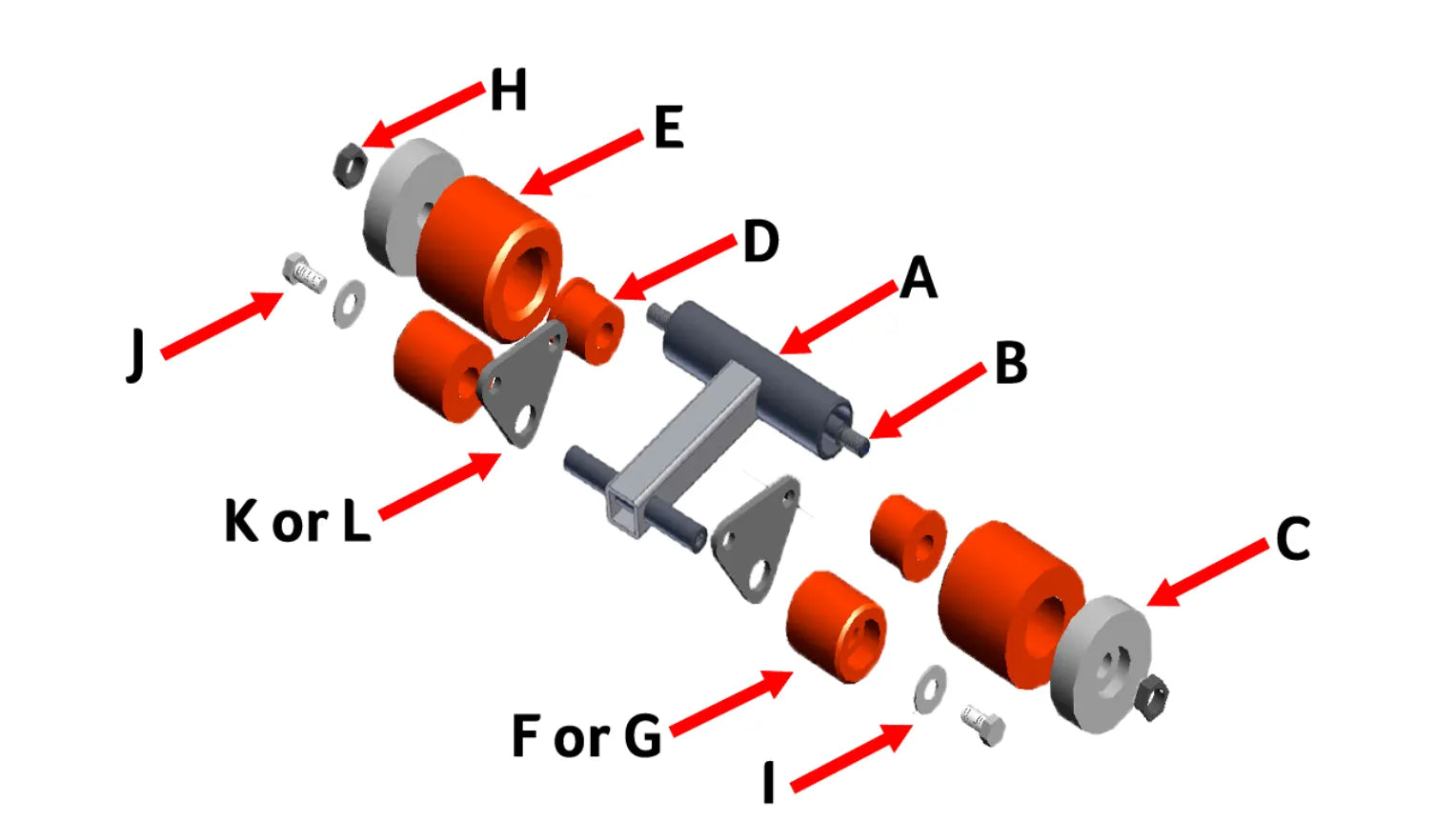 H
E
D
A
B
J
K or L
C
F or G
I