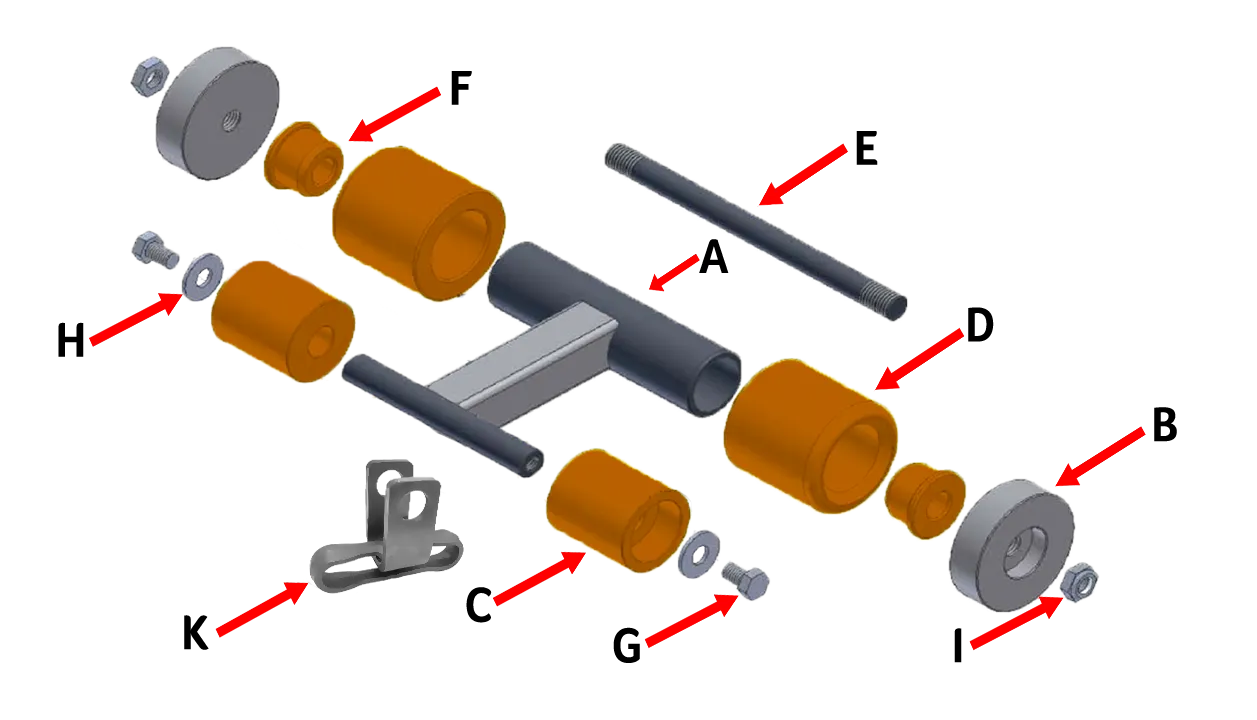 F
E
A
H
D
B
K
C
G
I